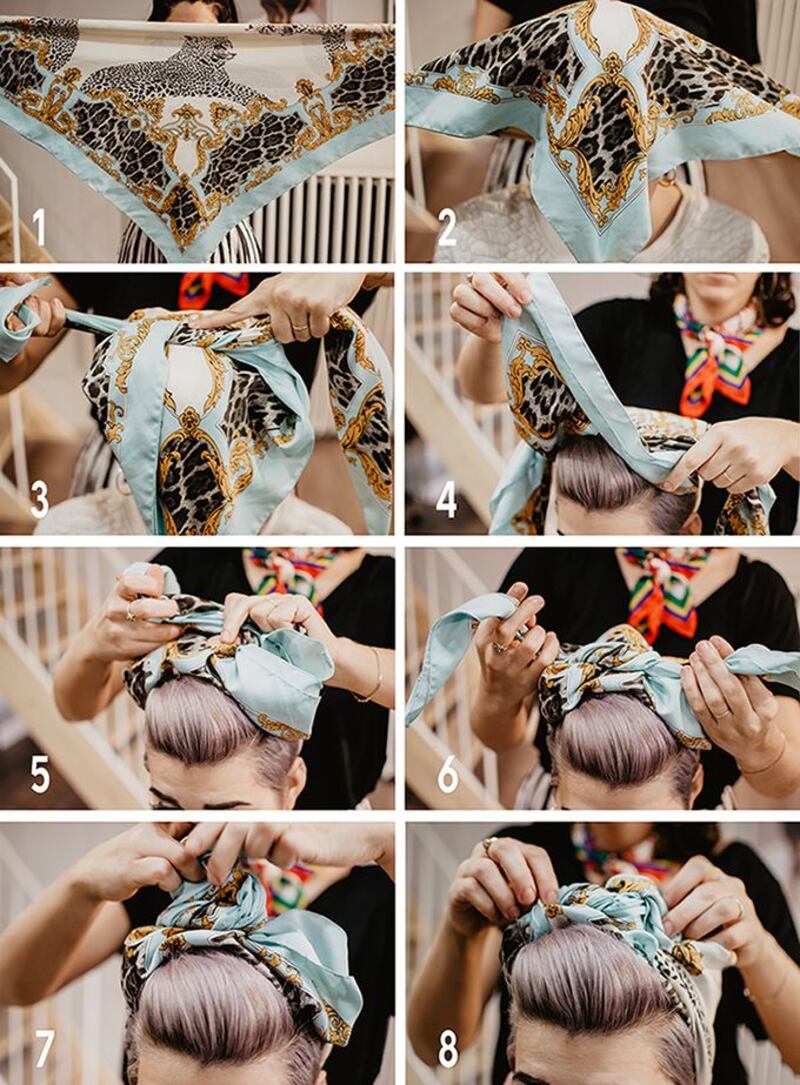 1

2

3

4

5

6

7

8